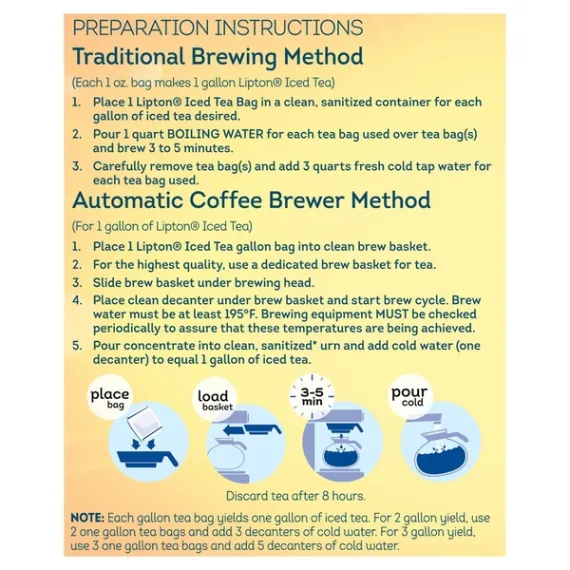 PREPARATION INSTRUCTIONS
Traditional Brewing Method
(Each 1 oz. bag makes 1 gallon Lipton® Iced Tea)

1. Place 1 Lipton® Iced Tea Bag in a clean, sanitized container for each gallon of iced tea desired.
2. Pour 1 quart BOILING WATER for each tea bag used over tea bag(s) and brew 3 to 5 minutes.
3. Carefully remove tea bag(s) and add 3 quarts fresh cold tap water for each tea bag used.

Automatic Coffee Brewer Method
(For 1 gallon of Lipton® Iced Tea)

1. Place 1 Lipton® Iced Tea gallon bag into clean brew basket.
2. For the highest quality, use a dedicated brew basket for tea.
3. Slide brew basket under brewing head.
4. Place clean decanter under brew basket and start brew cycle. Brew water must be at least 195°F. Brewing equipment MUST be checked periodically to assure that these temperatures are being achieved.
5. Pour concentrate into clean, sanitized* urn and add cold water (one decanter) to equal 1 gallon of iced tea.

place bag

load basket

3-5 min

pour cold

Discard tea after 8 hours.

NOTE: Each gallon tea bag yields one gallon of iced tea. For 2 gallon yield, use 2 one gallon tea bags and add 3 decanters of cold water. For 3 gallon yield, use 3 one gallon tea bags and add 5 decanters of cold water.