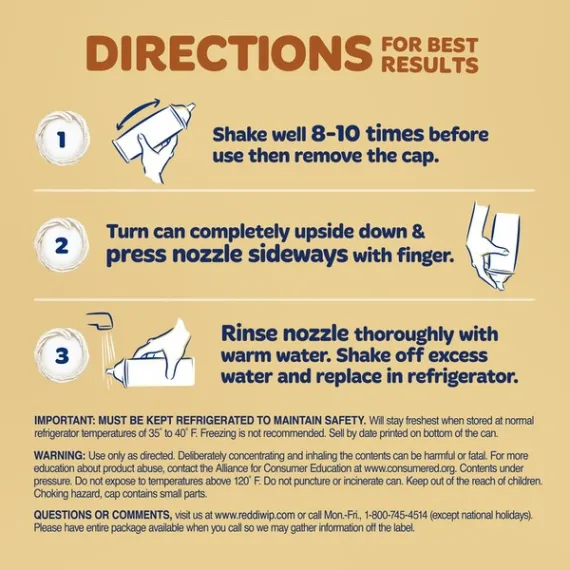 DIRECTIONS FOR BEST RESULTS

1 Shake well 8-10 times before use then remove the cap.

2 Turn can completely upside down & press nozzle sideways with finger.

3 Rinse nozzle thoroughly with warm water. Shake off excess water and replace in refrigerator.

IMPORTANT: MUST BE KEPT REFRIGERATED TO MAINTAIN SAFETY. Will stay freshest when stored at normal refrigerator temperatures of 35° to 40° F. Freezing is not recommended. Sell by date printed on bottom of the can.

WARNING: Use only as directed. Deliberately concentrating and inhaling the contents can be harmful or fatal. For more education about product abuse, contact the Alliance for Consumer Education at www.consumered.org. Contents under pressure. Do not expose to temperatures above 120° F. Do not puncture or incinerate can. Keep out of the reach of children. Choking hazard, cap contains small parts.

QUESTIONS OR COMMENTS, visit us at www.reddiwip.com or call Mon.-Fri., 1-800-745-4514 (except national holidays). Please have entire package available when you call so we may gather information off the label.