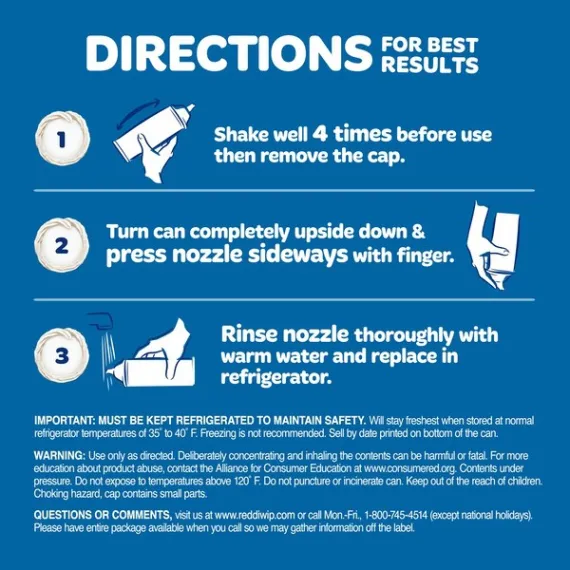 DIRECTIONS FOR BEST RESULTS

1 Shake well 4 times before use then remove the cap.

2 Turn can completely upside down & press nozzle sideways with finger.

3 Rinse nozzle thoroughly with warm water and replace in refrigerator.

IMPORTANT: MUST BE KEPT REFRIGERATED TO MAINTAIN SAFETY. Will stay freshest when stored at normal refrigerator temperatures of 35° to 40° F. Freezing is not recommended. Sell by date printed on bottom of the can.

WARNING: Use only as directed. Deliberately concentrating and inhaling the contents can be harmful or fatal. For more education about product abuse, contact the Alliance for Consumer Education at www.consumered.org. Contents under pressure. Do not expose to temperatures above 120° F. Do not puncture or incinerate can. Keep out of the reach of children. Choking hazard, cap contains small parts.

QUESTIONS OR COMMENTS, visit us at www.reddiwip.com or call Mon.-Fri., 1-800-745-4514 (except national holidays). Please have entire package available when you call so we may gather information off the label.